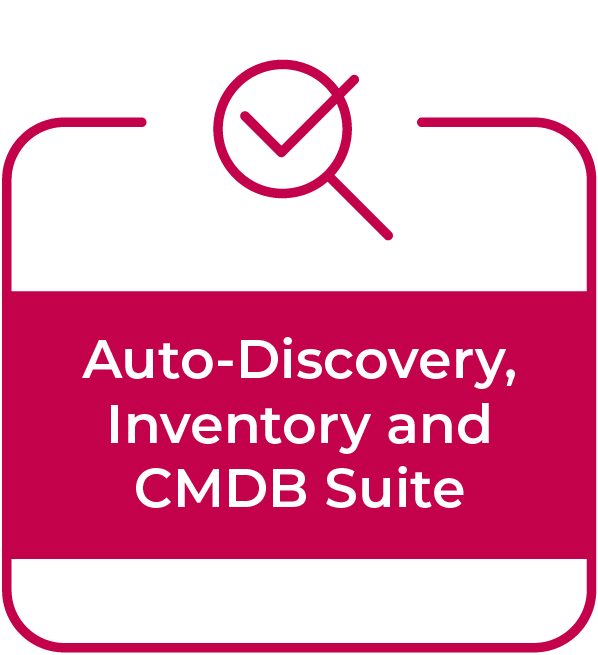 Auto-Discovery, Inventory and CMDB Suite