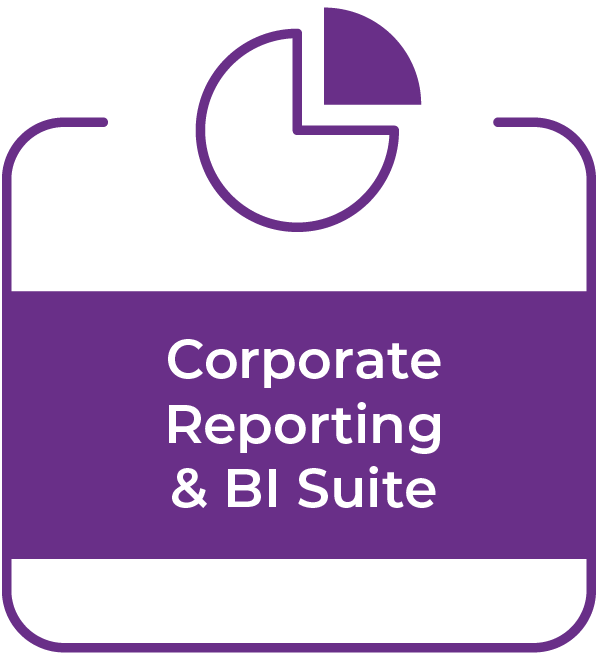 Corporate Reporting & BI Suite