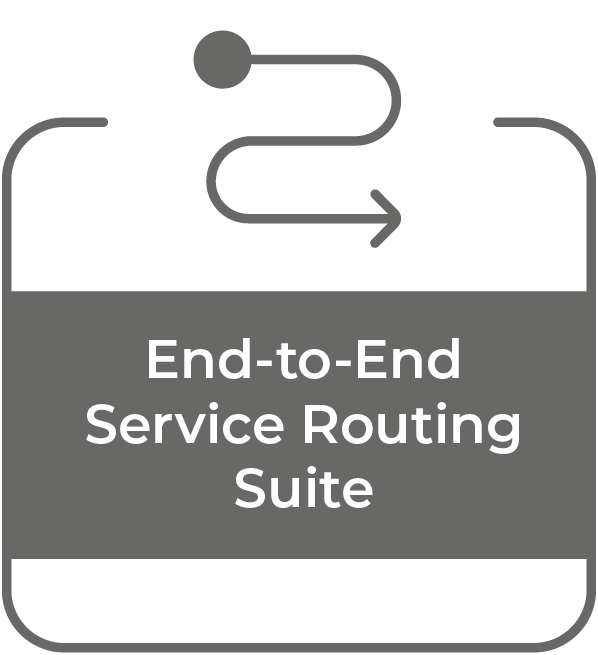 End-to-End
Service Routing
Suite