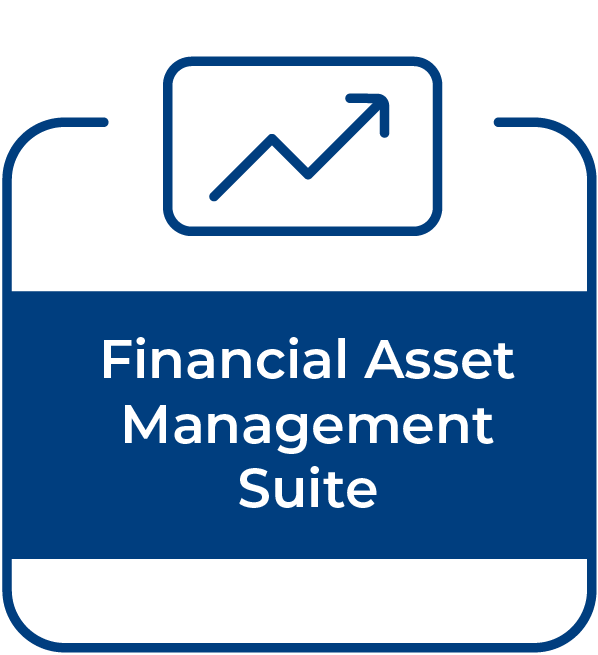 Financial Asset Management Suite