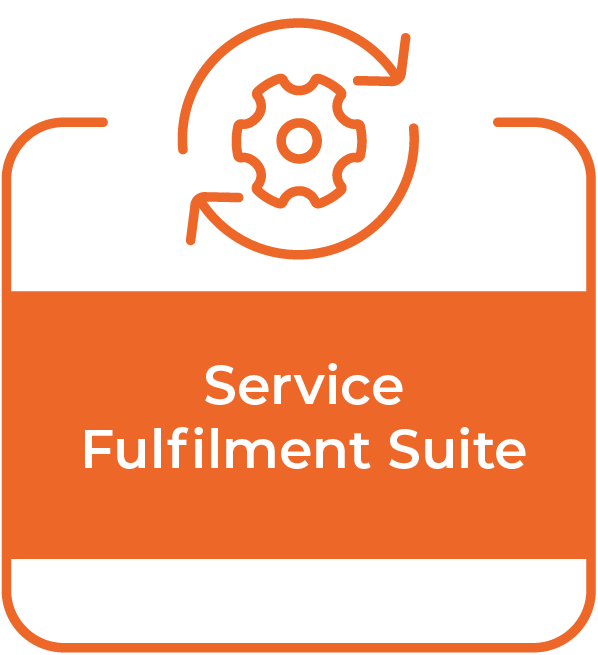 Service
Fulfilment Suite